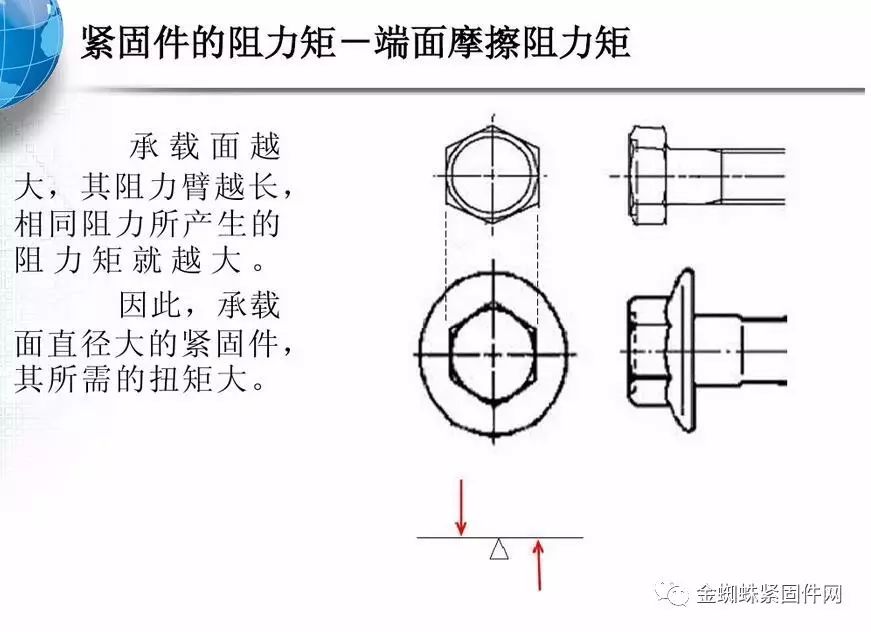 紧固件的阻力矩－端面摩擦阻力矩

承载面越大，其阻力臂越长，相同阻力所产生的阻力矩就越大。

因此，承载面直径大的紧固件，其所需的扭矩大。

金蜘蛛紧固件网